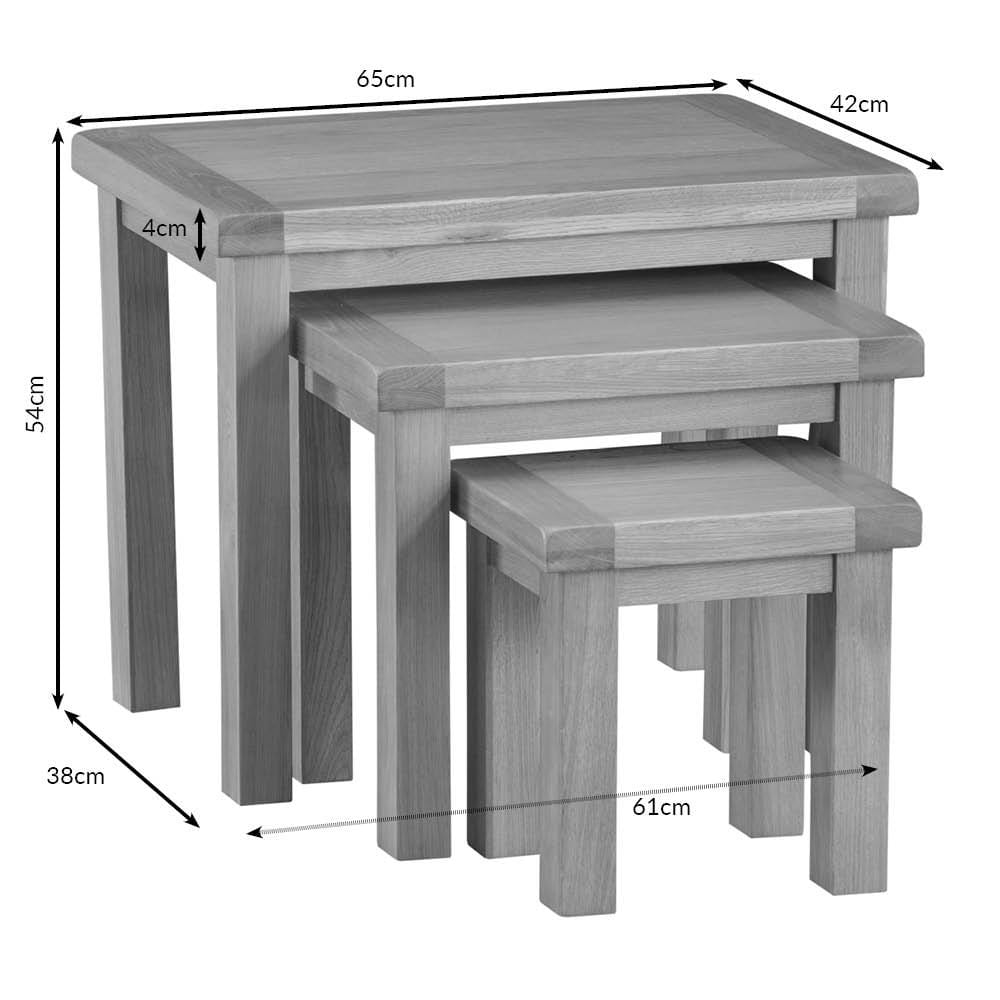 65cm
42cm
4cm
54cm
38cm
61cm